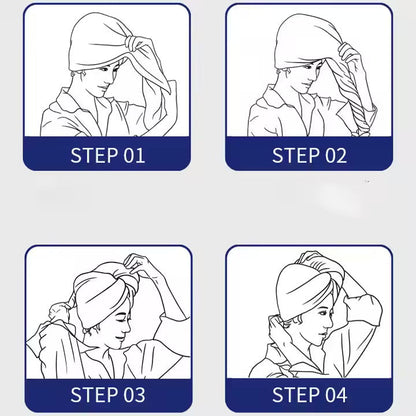 STEP 01

STEP 02

STEP 03

STEP 04