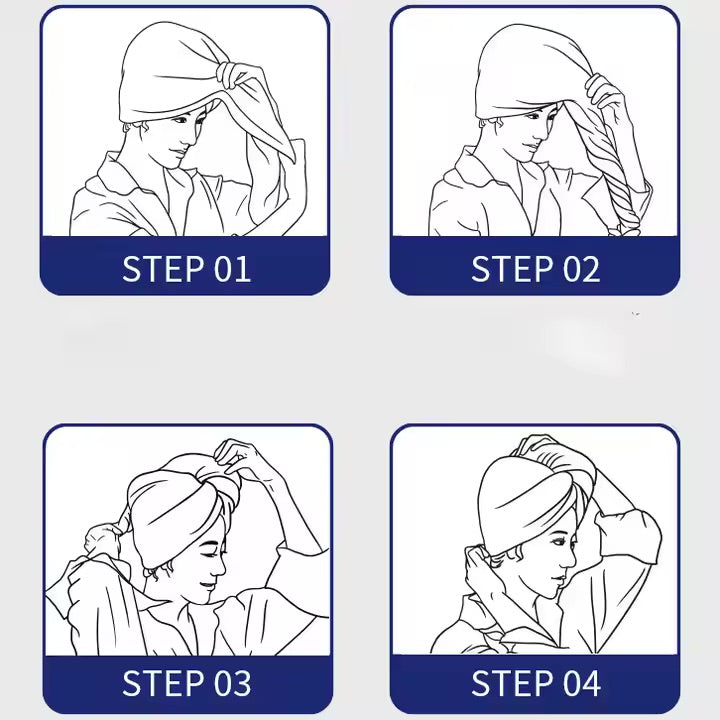 STEP 01

STEP 02

STEP 03

STEP 04