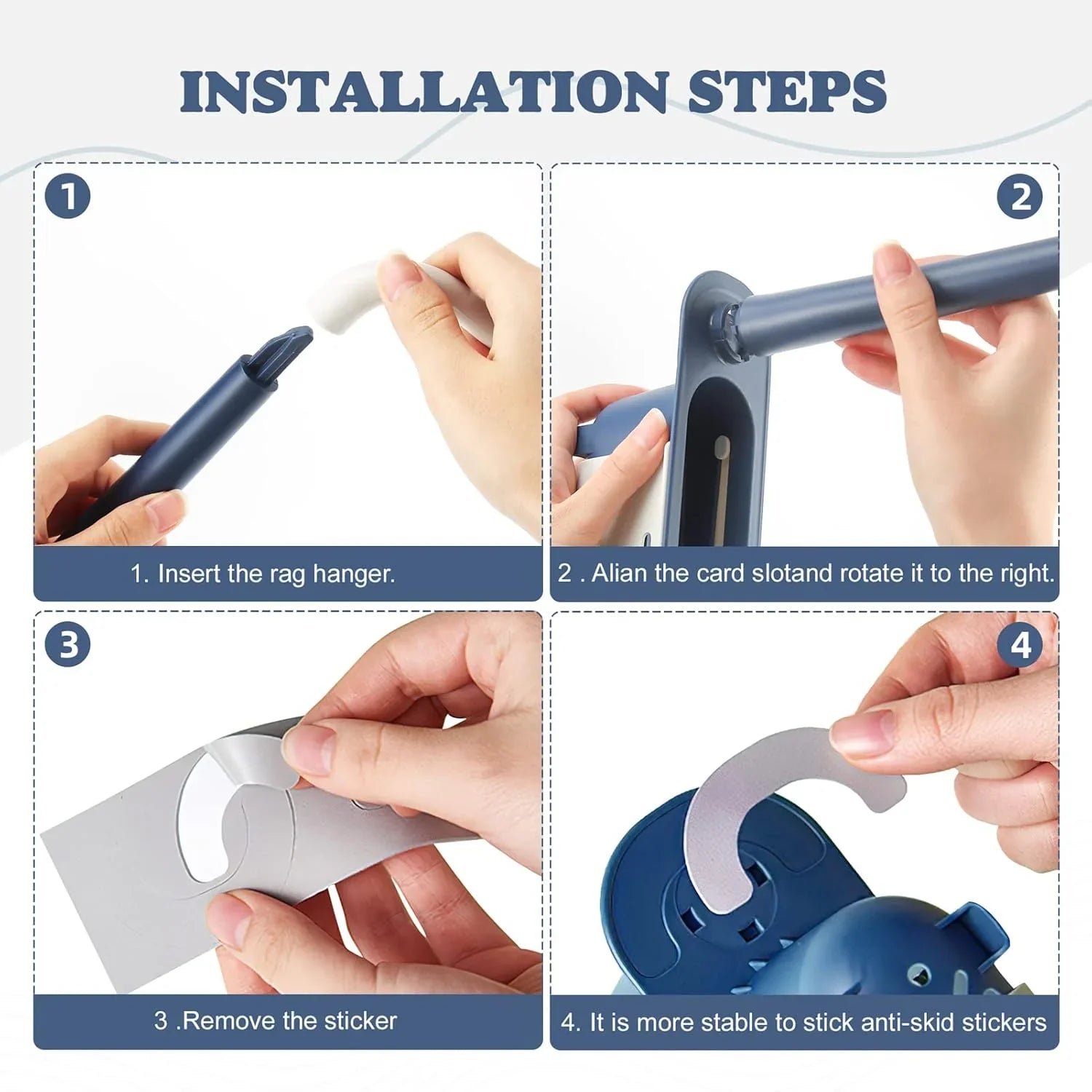 INSTALLATION STEPS

1

1. Insert the rag hanger.

2

2 . Alian the card slotand rotate it to the right.

3

3 .Remove the sticker

4

4. It is more stable to stick anti-skid stickers