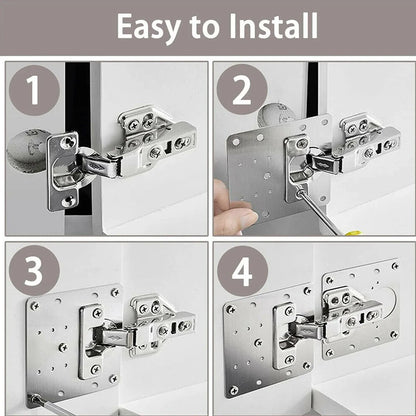 Easy to Install

1

2

3

4