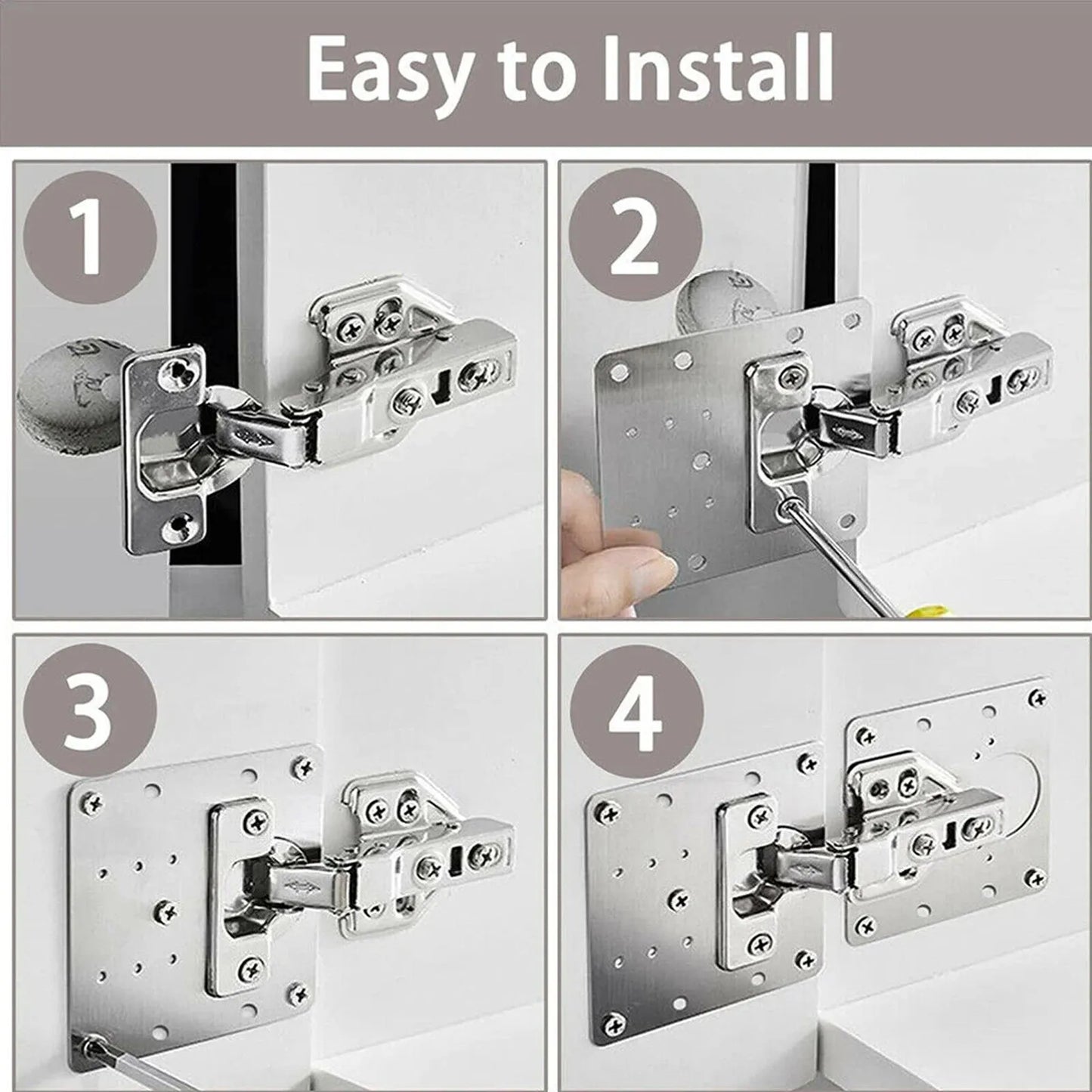 Easy to Install

1

2

3

4