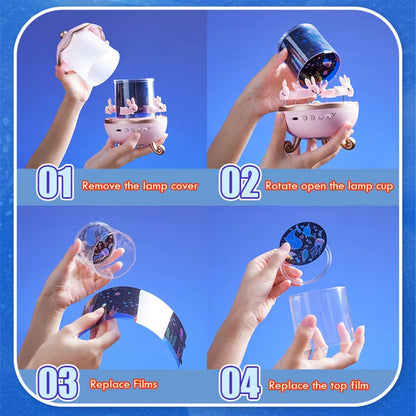 01 Remove the lamp cover

02 Rotate open the lamp cup

03 Replace Films

04 Replace the top film