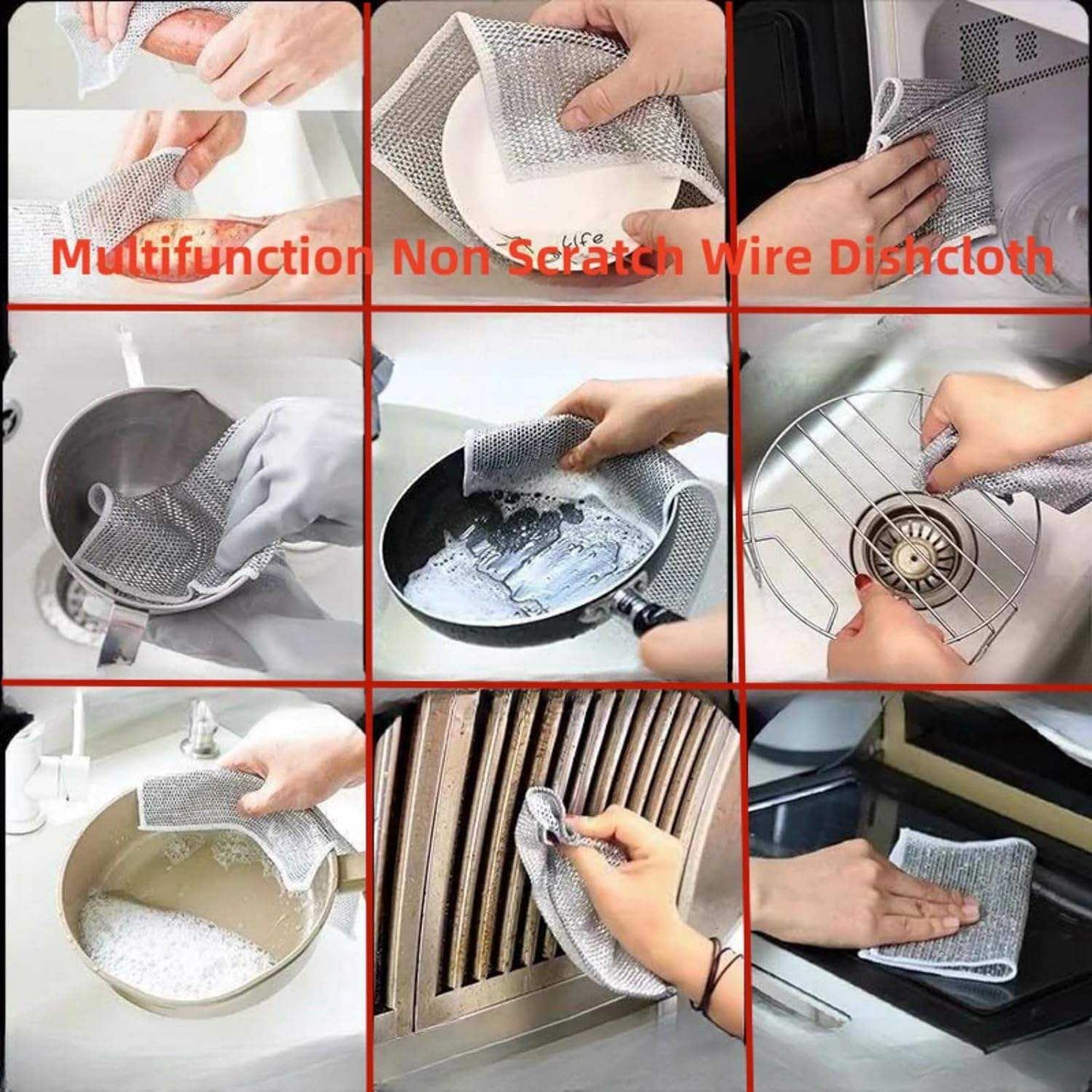 Multifunction Non Scratch Wire Dishcloth

Life