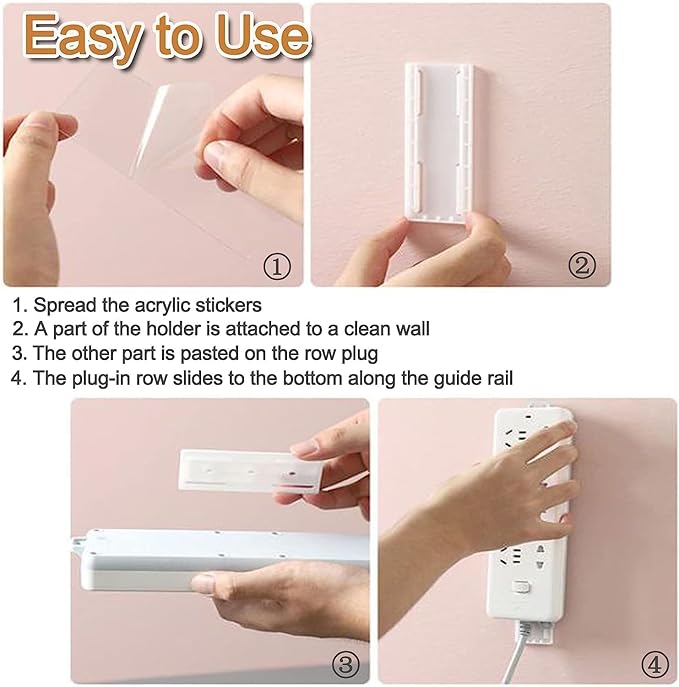 Easy to Use

①

②

1. Spread the acrylic stickers
2. A part of the holder is attached to a clean wall
3. The other part is pasted on the row plug
4. The plug-in row slides to the bottom along the guide rail

③

④